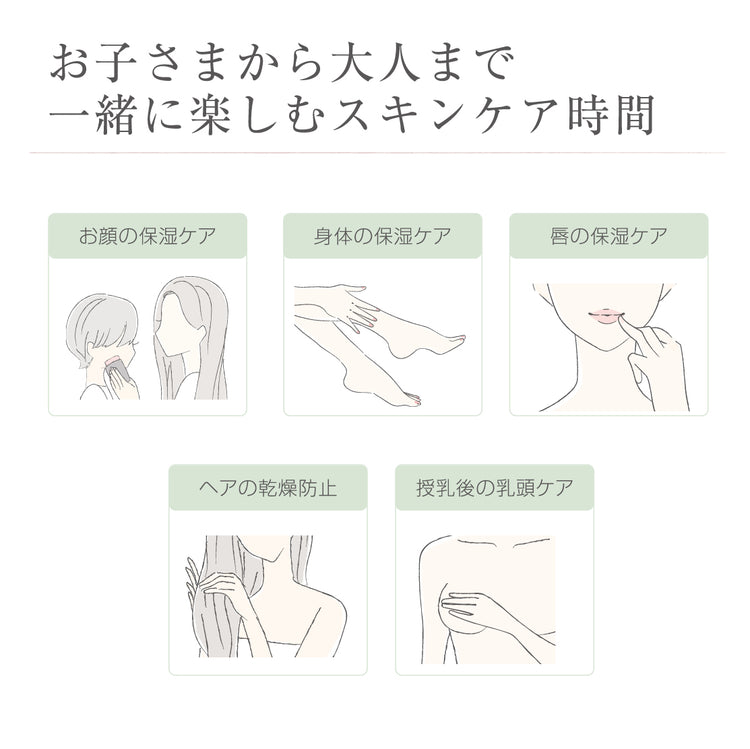 お子さまから大人まで
一緒に楽しむスキンケア時間

お顔の保湿ケア

身体の保湿ケア

唇の保湿ケア

ヘアの乾燥防止

授乳後の乳頭ケア