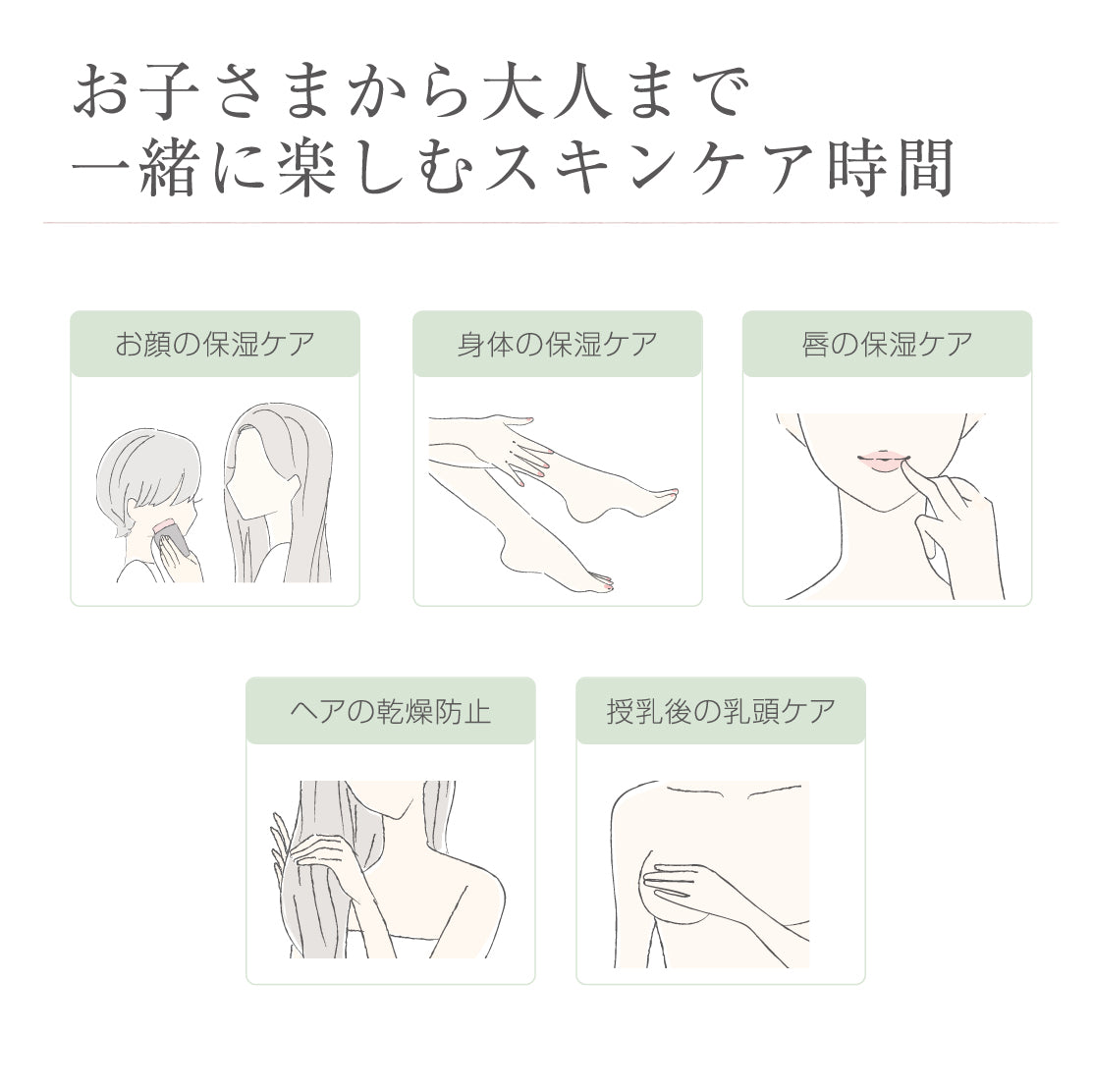 お子さまから大人まで
一緒に楽しむスキンケア時間

お顔の保湿ケア

身体の保湿ケア

唇の保湿ケア

ヘアの乾燥防止

授乳後の乳頭ケア