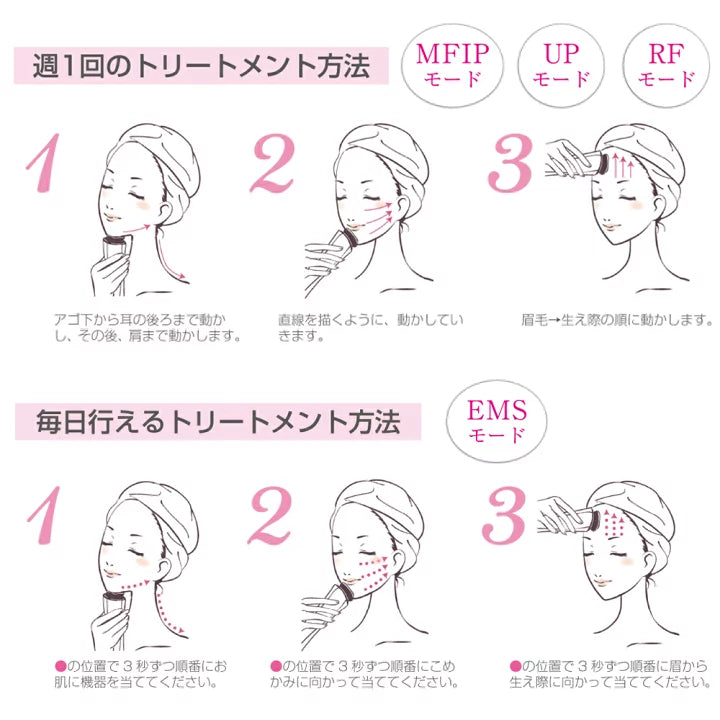 週1回のトリートメント方法

MFIP
モード

UP
モード

RF
モード

1

アゴ下から耳の後ろまで動かし、その後、肩まで動かします。

2

直線を描くように、動かしていきます。

3

眉毛→生え際の順に動かします。

毎日行えるトリートメント方法

EMS
モード

1

●の位置で３秒ずつ順番にお肌に機器を当ててください。

2

●の位置で３秒ずつ順番にこめかみに向かって当ててください。

3

●の位置で３秒ずつ順番に眉から生え際に向かって当ててください。